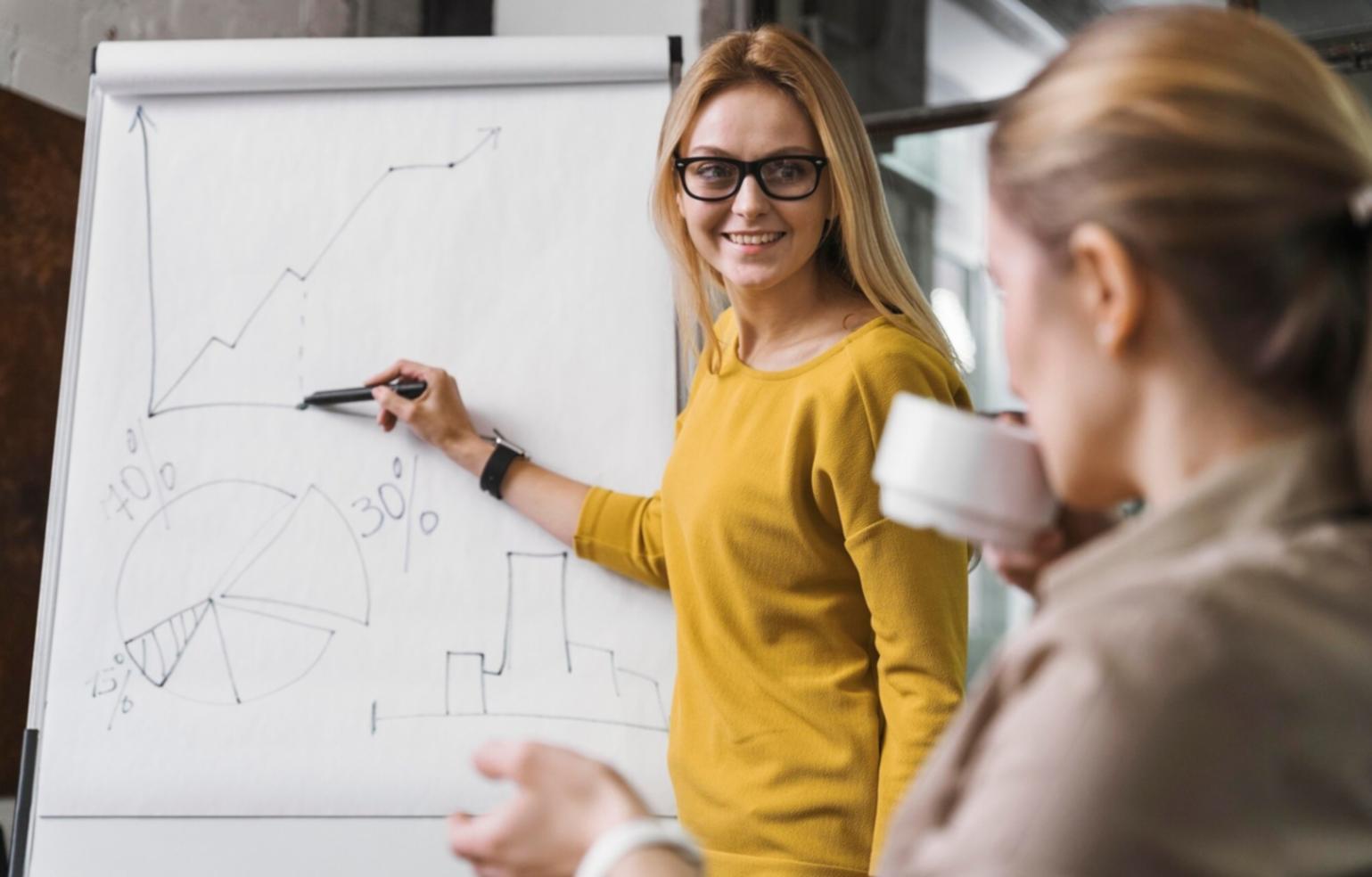 70%

30%

15%